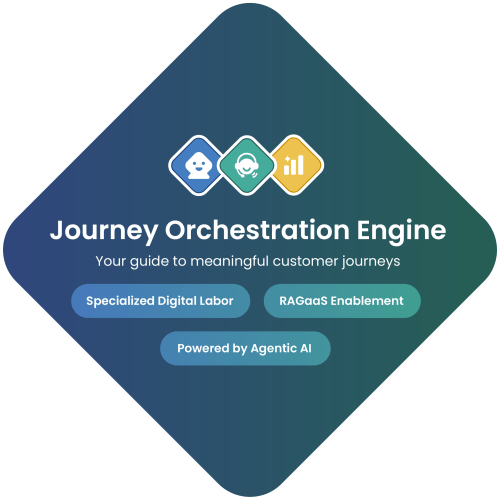 Journey Orchestration Engine

Your guide to meaningful customer journeys

Specialized Digital Labor

RAGaaS Enablement

Powered by Agentic AI